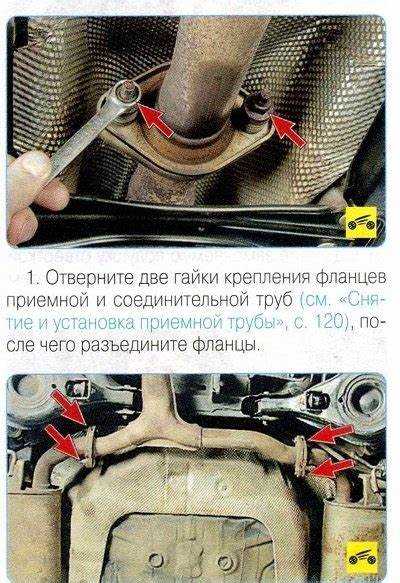 1. Отверните две гайки крепления фланцев приемной и соединительной труб (см. «Снятие и установка приемной трубы», с. 120), после чего разъедините фланцы.